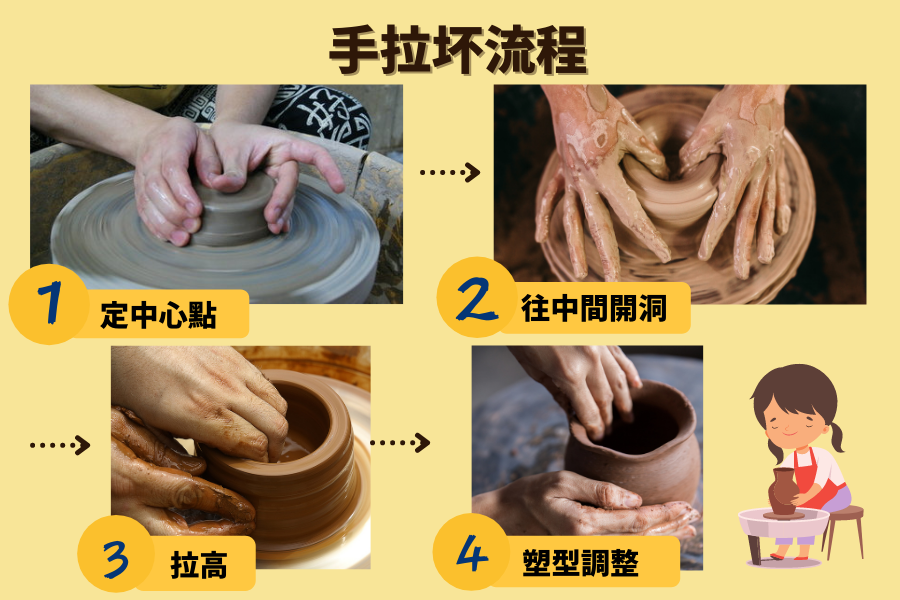 手拉坏流程

1 定中心點

2 往中間開洞

3 拉高

4 塑型調整